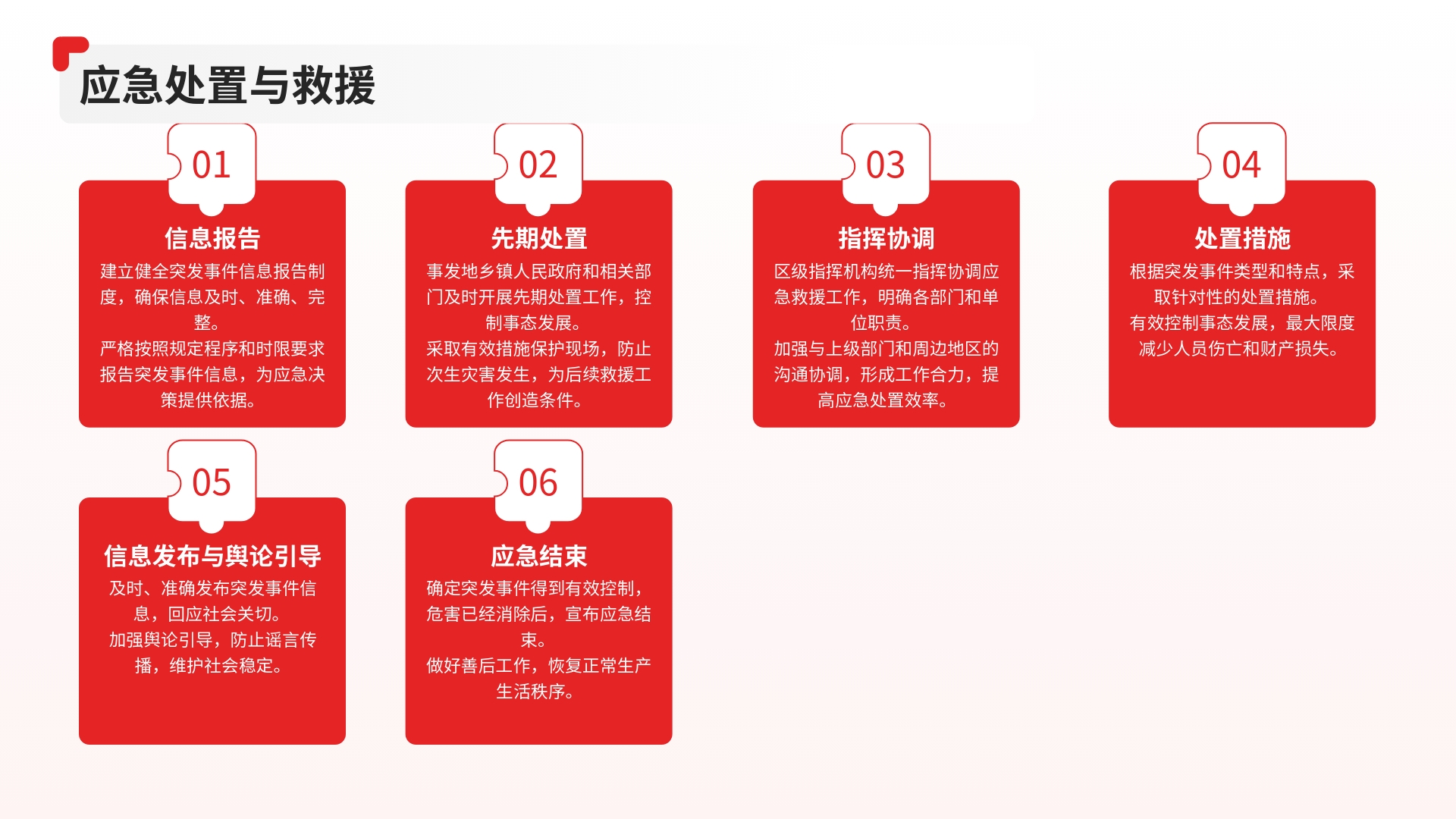 应急处置与救援

01

信息报告

建立健全突发事件信息报告制度，确保信息及时、准确、完整。

严格按照规定程序和时限要求报告突发事件信息，为应急决策提供依据。

02

先期处置

事发地乡镇人民政府和相关部门及时开展先期处置工作，控制事态发展。

采取有效措施保护现场，防止次生灾害发生，为后续救援工作创造条件。

03

指挥协调

区级指挥机构统一指挥协调应急救援工作，明确各部门和单位职责。

加强与上级部门和周边地区的沟通协调，形成工作合力，提高应急处置效率。

04

处置措施

根据突发事件类型和特点，采取针对性的处置措施。

有效控制事态发展，最大限度减少人员伤亡和财产损失。

05

信息发布与舆论引导

及时、准确发布突发事件信息，回应社会关切。

加强舆论引导，防止谣言传播，维护社会稳定。

06

应急结束

确定突发事件得到有效控制，危害已经消除后，宣布应急结束。

做好善后工作，恢复正常生产生活秩序。